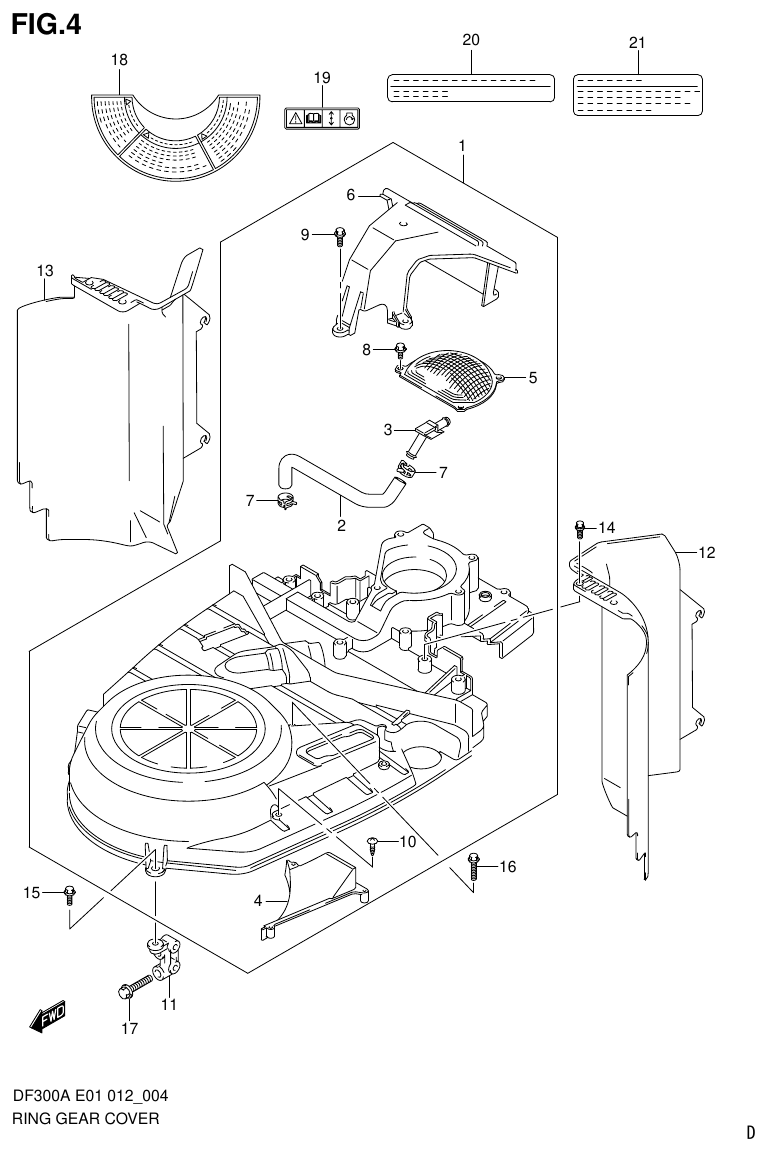 FIG.4

18
19
20
21
1
6
9
13
8
5
3
7
7
2
14
12
10
16
15
4
11
17
FWD

DF300A E01 012_004
RING GEAR COVER

D